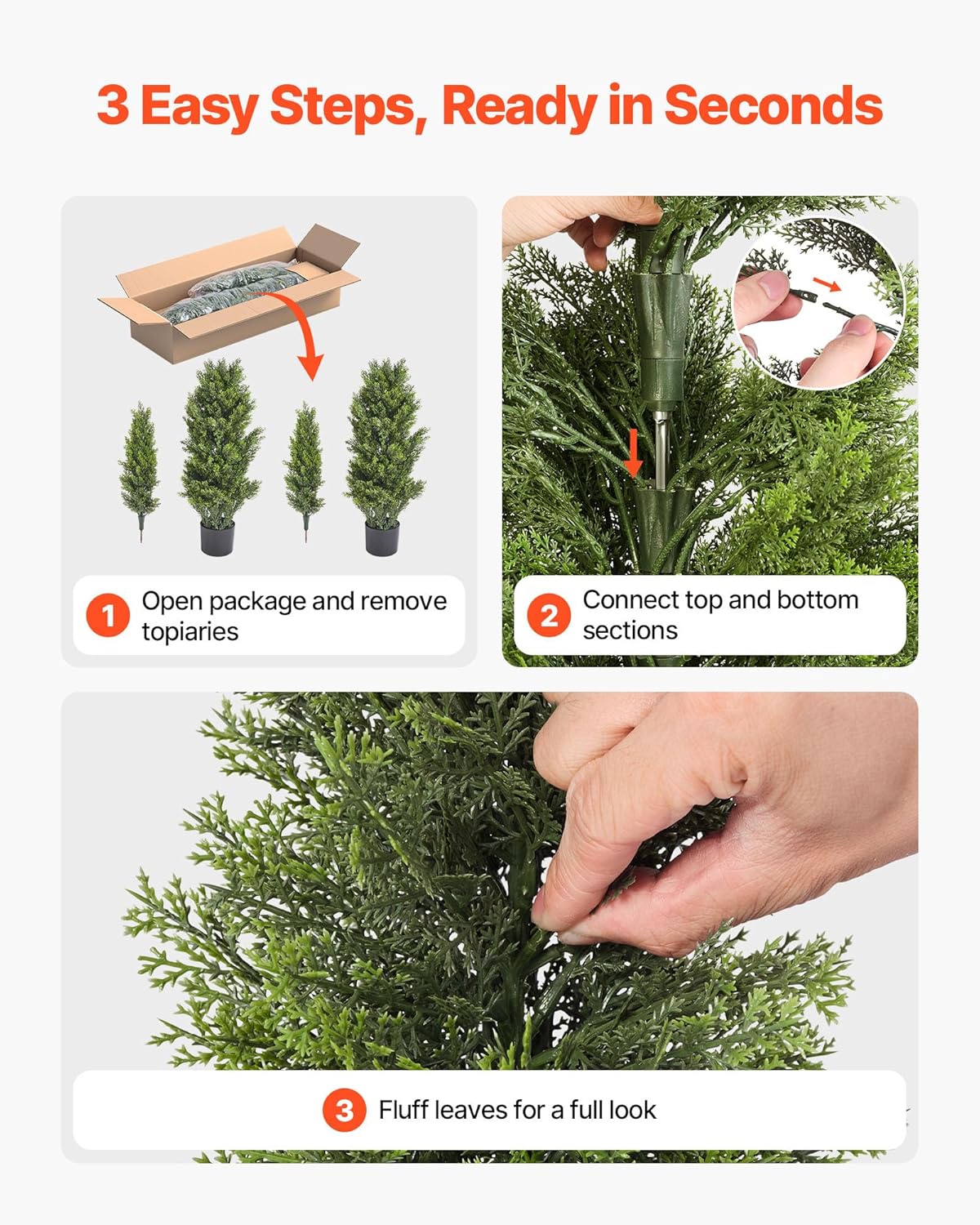 3 Easy Steps, Ready in Seconds

1 Open package and remove topiaries

2 Connect top and bottom sections

3 Fluff leaves for a full look